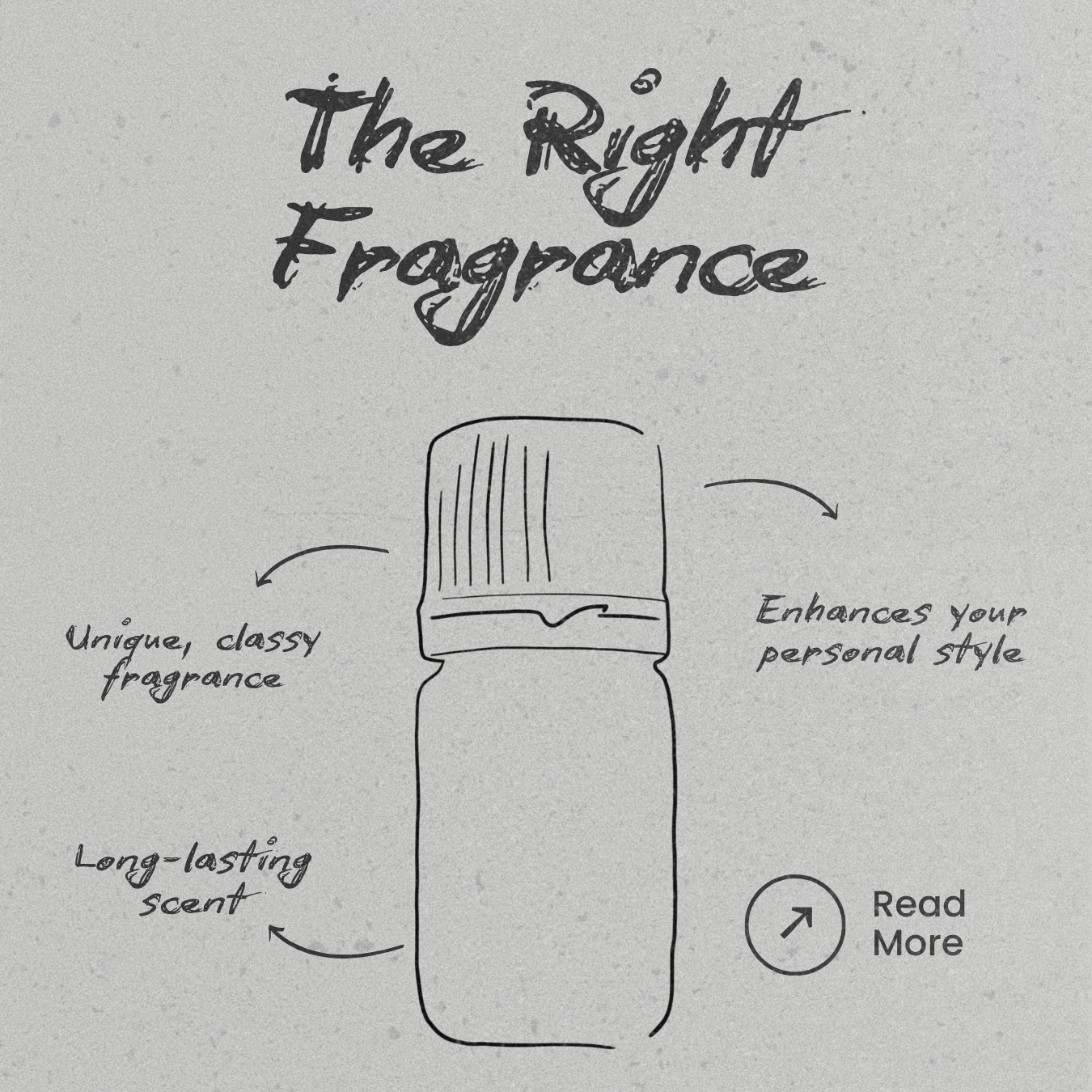 The Right Fragrance

Unique, classy fragrance

Enhances your personal style

Long-lasting scent

Read More